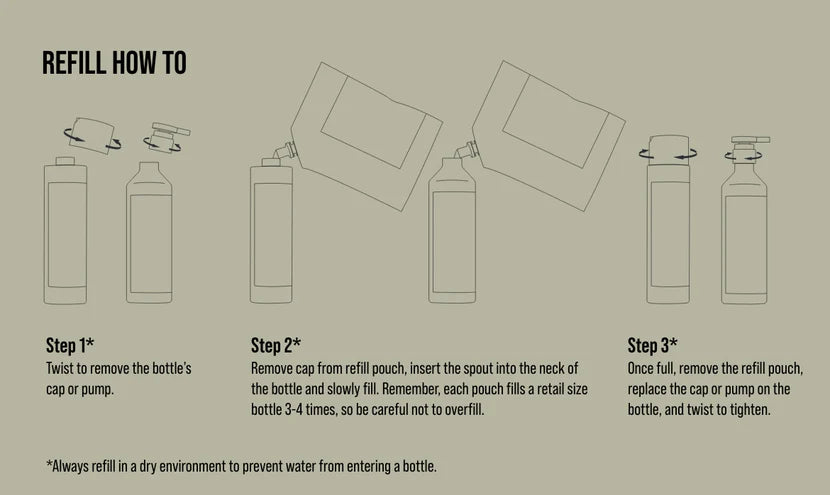 REFILL HOW TO

Step 1*
Twist to remove the bottle's cap or pump.

Step 2*
Remove cap from refill pouch, insert the spout into the neck of the bottle and slowly fill. Remember, each pouch fills a retail size bottle 3-4 times, so be careful not to overfill.

Step 3*
Once full, remove the refill pouch, replace the cap or pump on the bottle, and twist to tighten.

*Always refill in a dry environment to prevent water from entering a bottle.